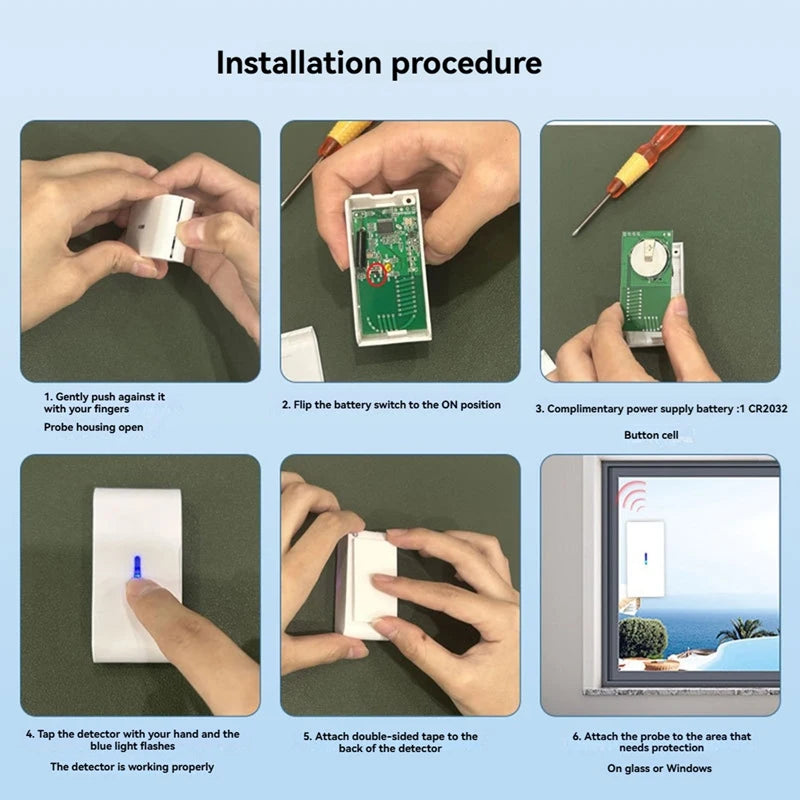 Installation procedure

1. Gently push against it with your fingers

Probe housing open

2. Flip the battery switch to the ON position

3. Complimentary power supply battery :1 CR2032

Button cell

4. Tap the detector with your hand and the blue light flashes

The detector is working properly

5. Attach double-sided tape to the back of the detector

6. Attach the probe to the area that needs protection

On glass or Windows