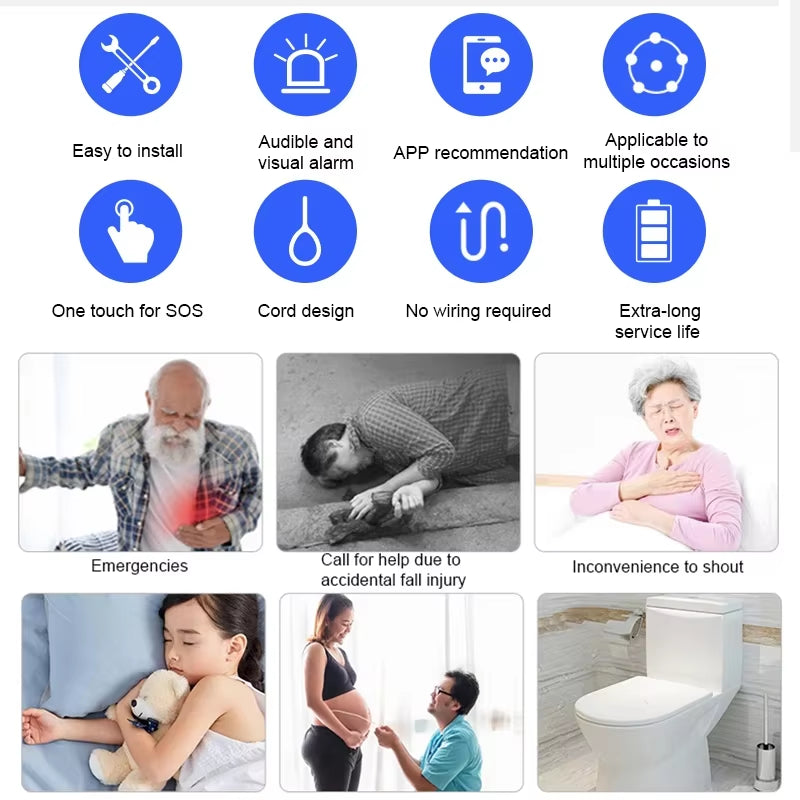 Easy to install

Audible and visual alarm

APP recommendation

Applicable to multiple occasions

One touch for SOS

Cord design

No wiring required

Extra-long service life

Emergencies

Call for help due to accidental fall injury

Inconvenience to shout